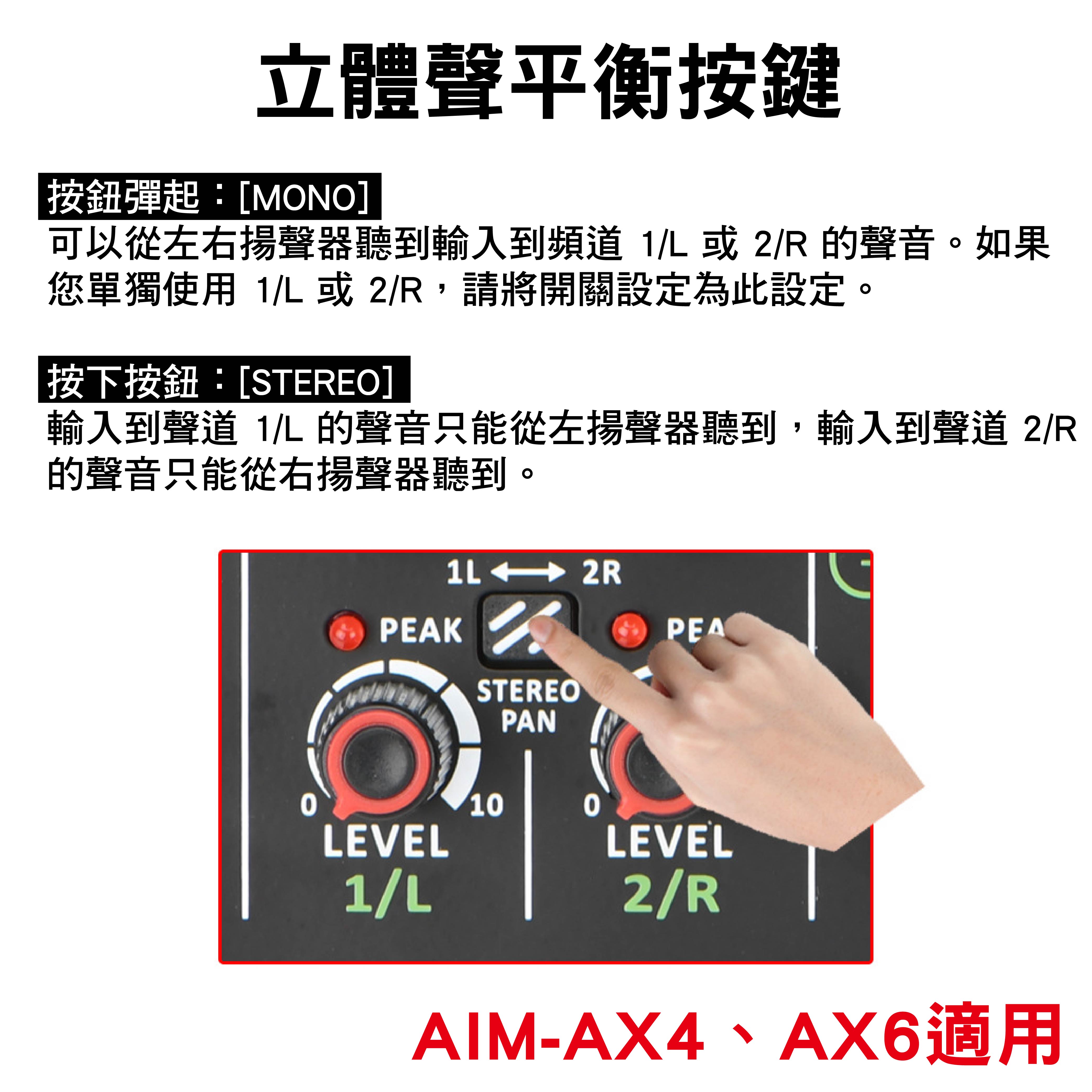 立體聲平衡按鍵

按鈕彈起：[MONO]
可以從左右揚聲器聽到輸入到頻道 1/L 或 2/R 的聲音。如果您單獨使用 1/L 或 2/R，請將開關設定為此設定。

按下按鈕：[STEREO]
輸入到聲道 1/L 的聲音只能從左揚聲器聽到，輸入到聲道 2/R 的聲音只能從右揚聲器聽到。

1L ⟷ 2R
PEAK
PEA
STEREO
PAN
0
10
LEVEL
1/L
0
LEVEL
2/R

AIM-AX4、AX6適用