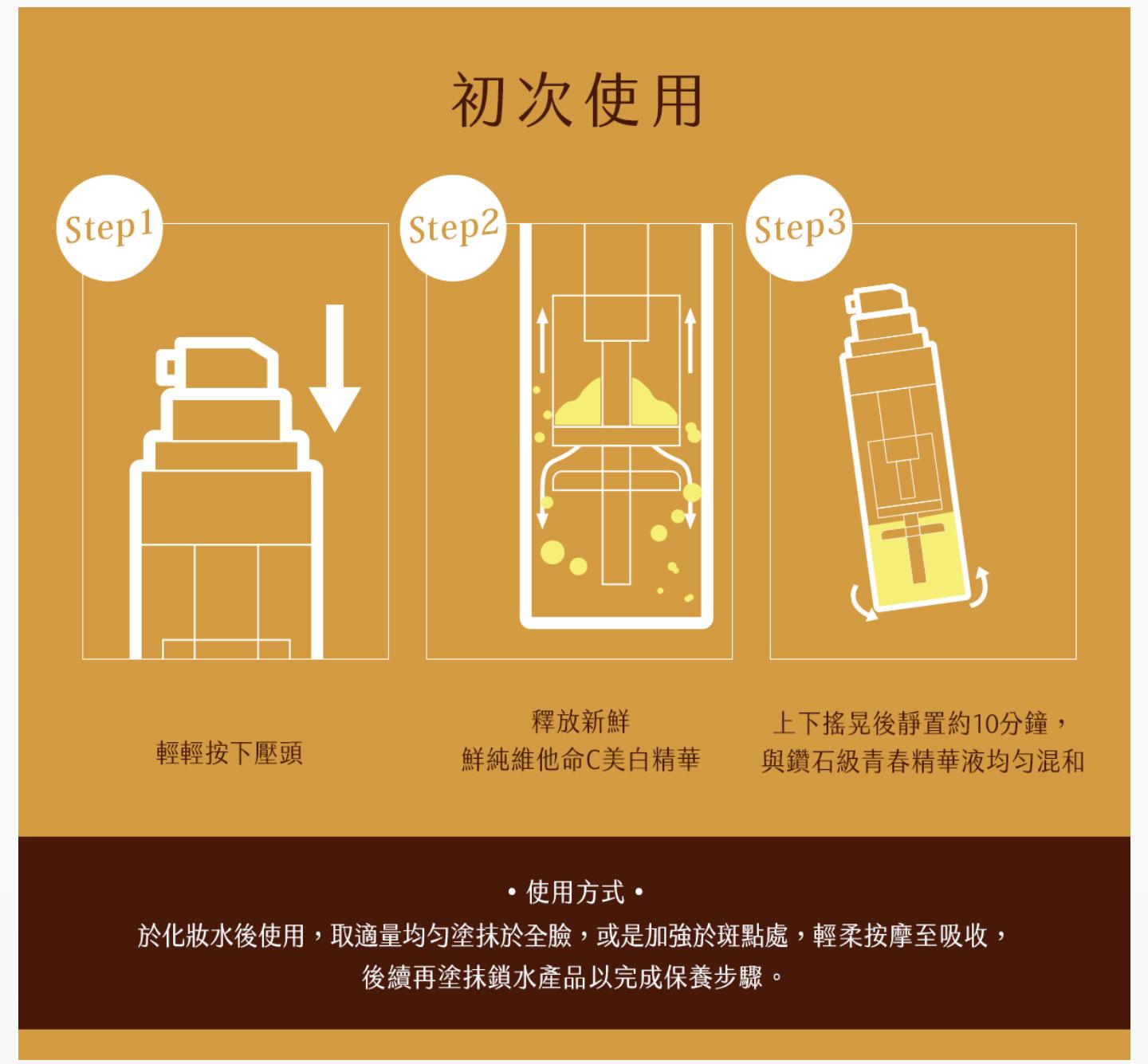 初次使用

Step1

輕輕按下壓頭

Step2

釋放新鮮
鮮純維他命C美白精華

Step3

上下搖晃後靜置約10分鐘，
與鑽石級青春精華液均勻混和

• 使用方式 •
於化妝水後使用，取適量均勻塗抹於全臉，或是加強於斑點處，輕柔按摩至吸收，
後續再塗抹鎖水產品以完成保養步驟。