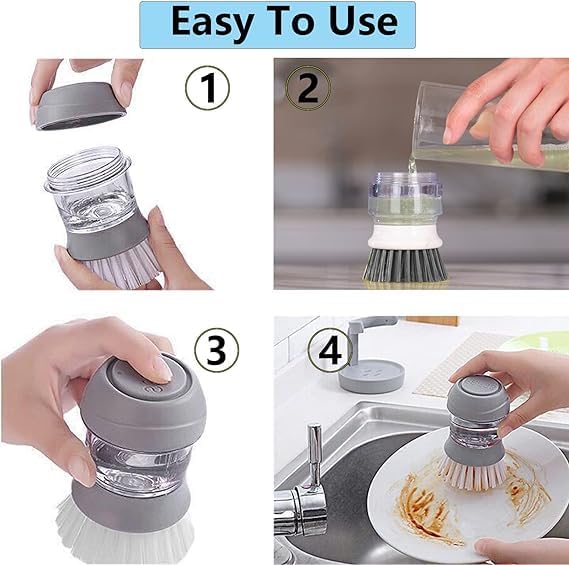 Easy To Use

1

2

3

4