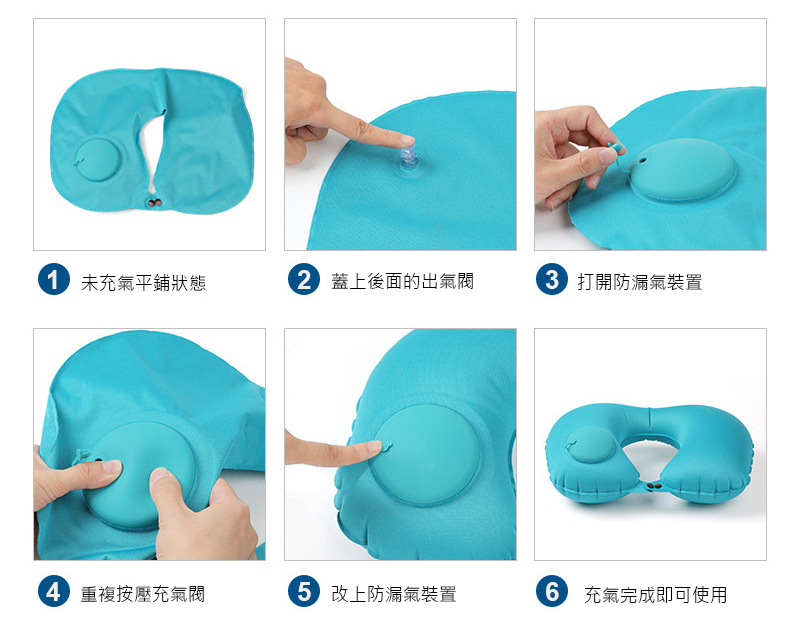 1 未充氣平鋪狀態

2 蓋上後面的出氣閥

3 打開防漏氣裝置

4 重複按壓充氣閥

5 改上防漏氣裝置

6 充氣完成即可使用