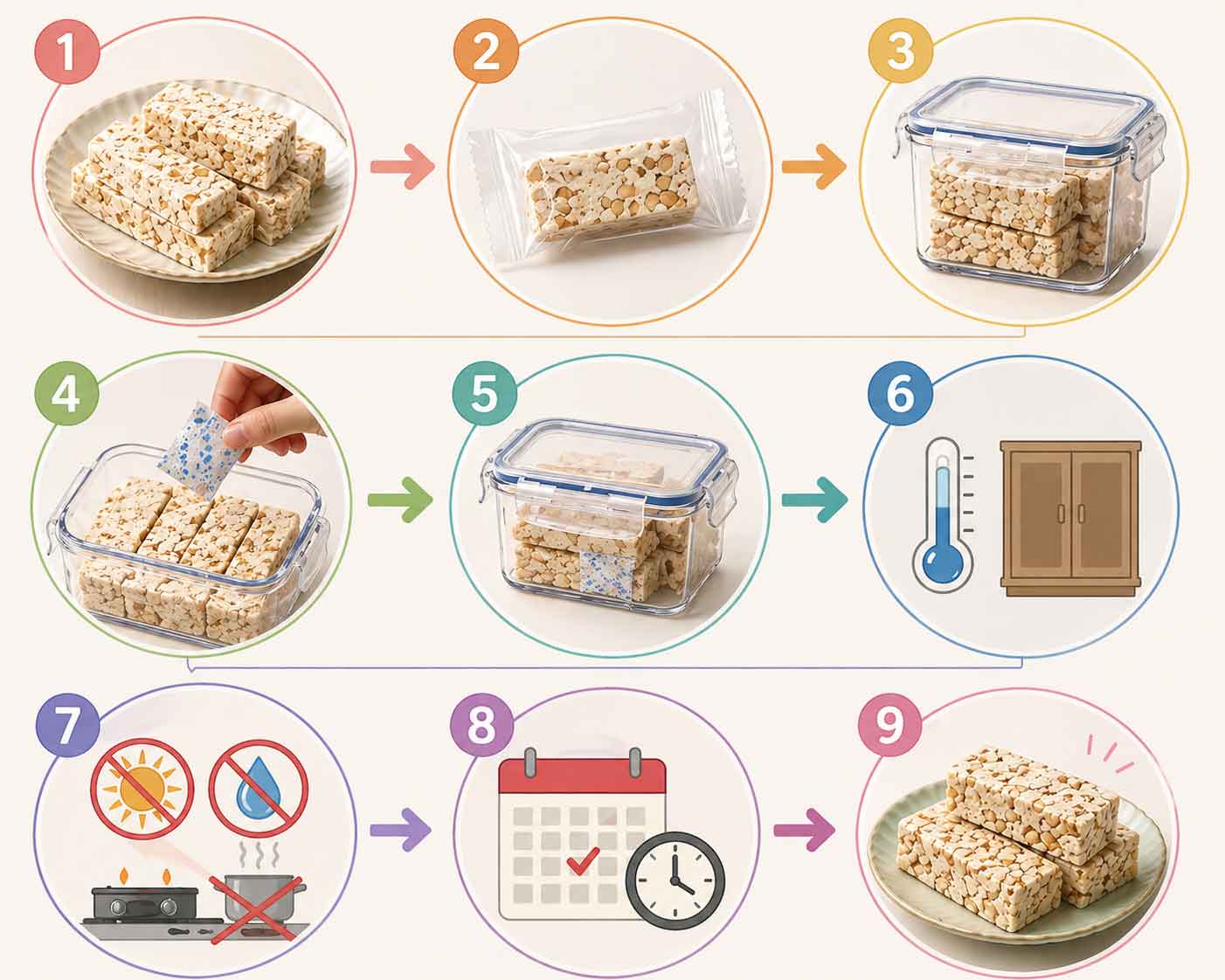 1
2
3
4
5
6
7
8
9