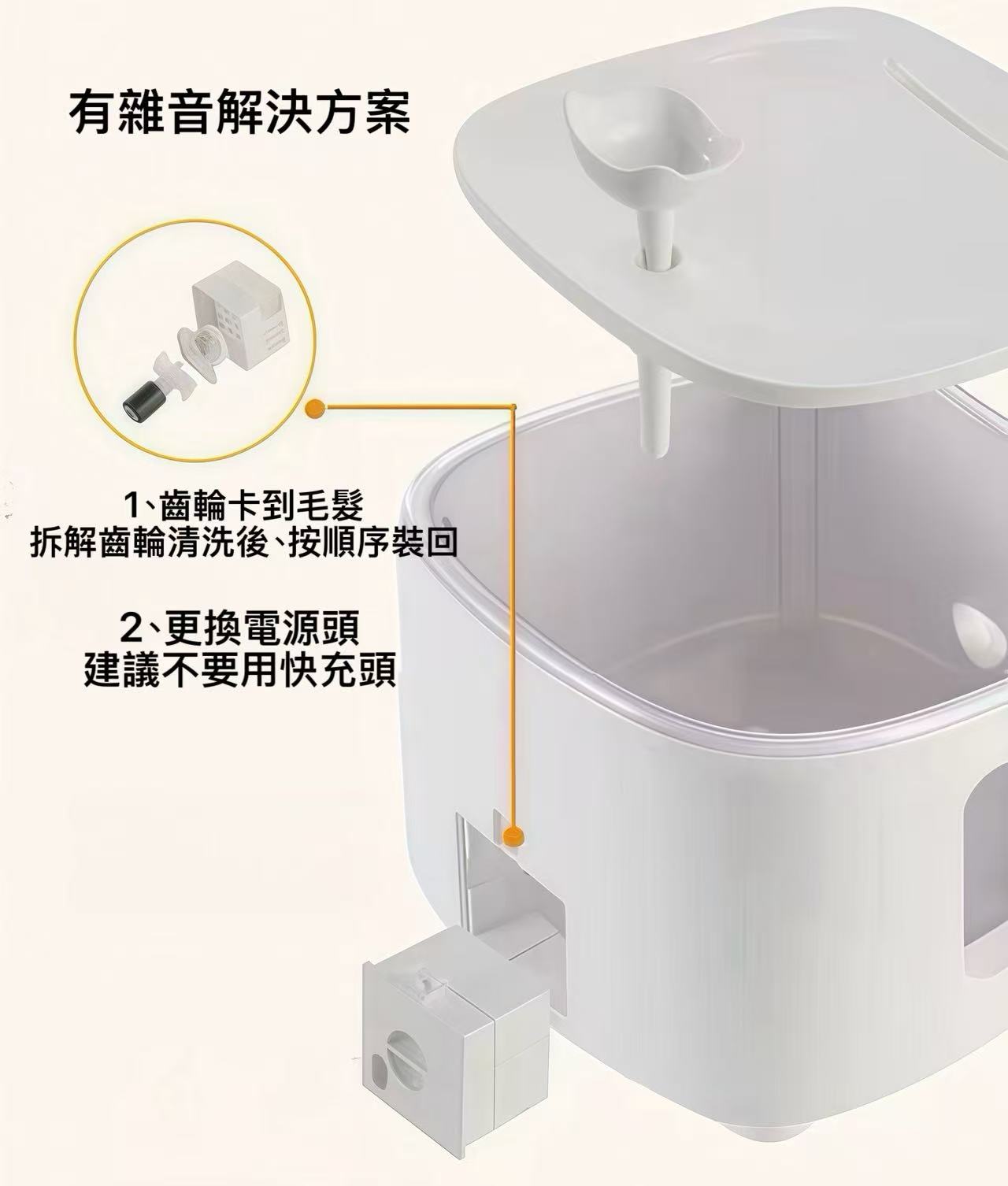 有雜音解決方案

1、齒輪卡到毛髮
拆解齒輪清洗後、按順序裝回

2、更換電源頭
建議不要用快充頭