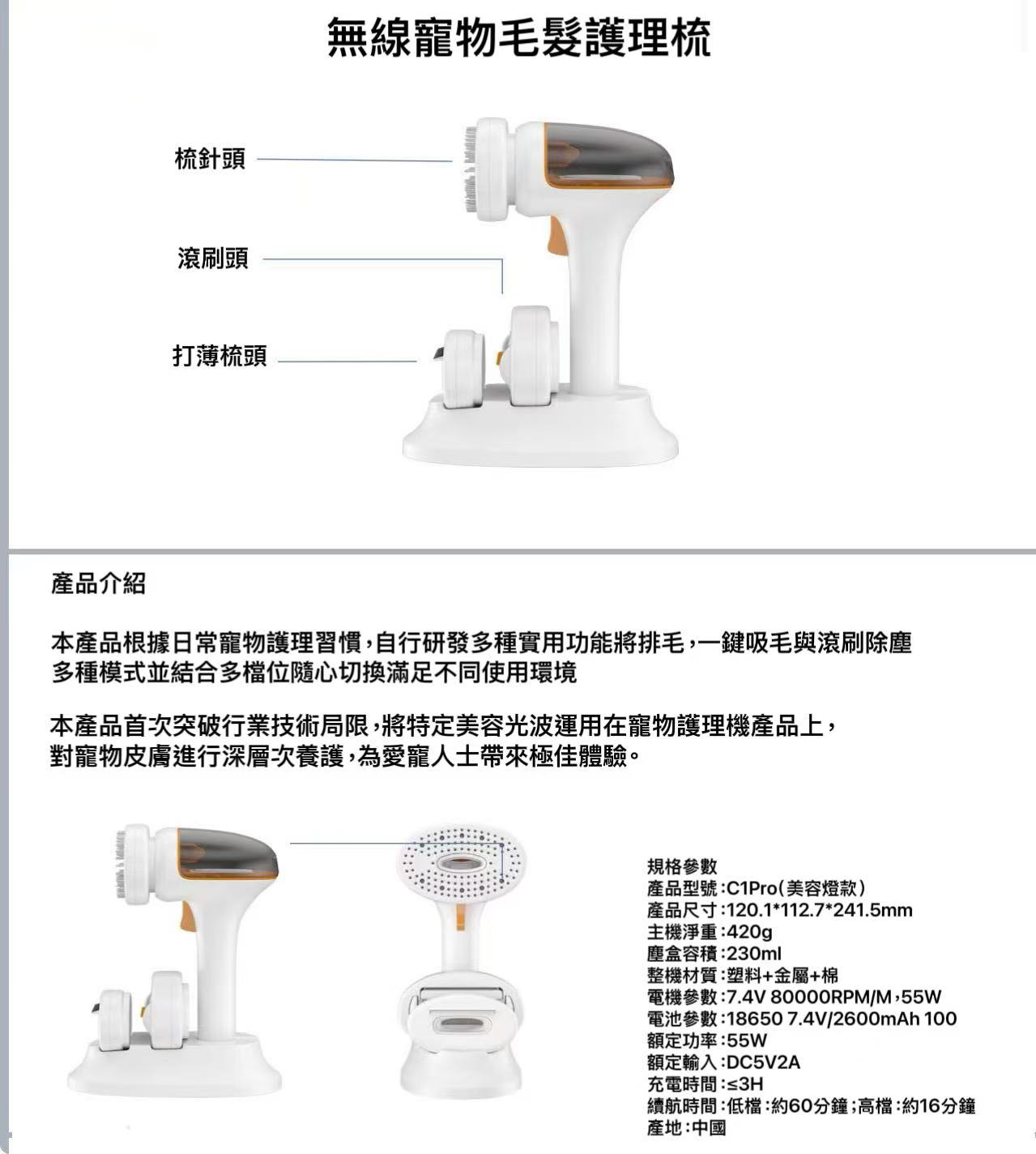 無線寵物毛髮護理梳

梳針頭

滾刷頭

打薄梳頭

產品介紹

本產品根據日常寵物護理習慣，自行研發多種實用功能將排毛，一鍵吸毛與滾刷除塵多種模式並結合多檔位隨心切換滿足不同使用環境

本產品首次突破行業技術局限，將特定美容光波運用在寵物護理機產品上，對寵物皮膚進行深層次養護，為愛寵人士帶來極佳體驗。

規格參數
產品型號：C1Pro（美容燈款）
產品尺寸：120.1*112.7*241.5mm
主機淨重：420g
塵盒容積：230ml
整機材質：塑料+金屬+棉
電機參數：7.4V 80000RPM/M，55W
電池參數：18650 7.4V/2600mAh 100
額定功率：55W
額定輸入：DC5V2A
充電時間：≤3H
續航時間：低檔：約60分鐘；高檔：約16分鐘
產地：中國