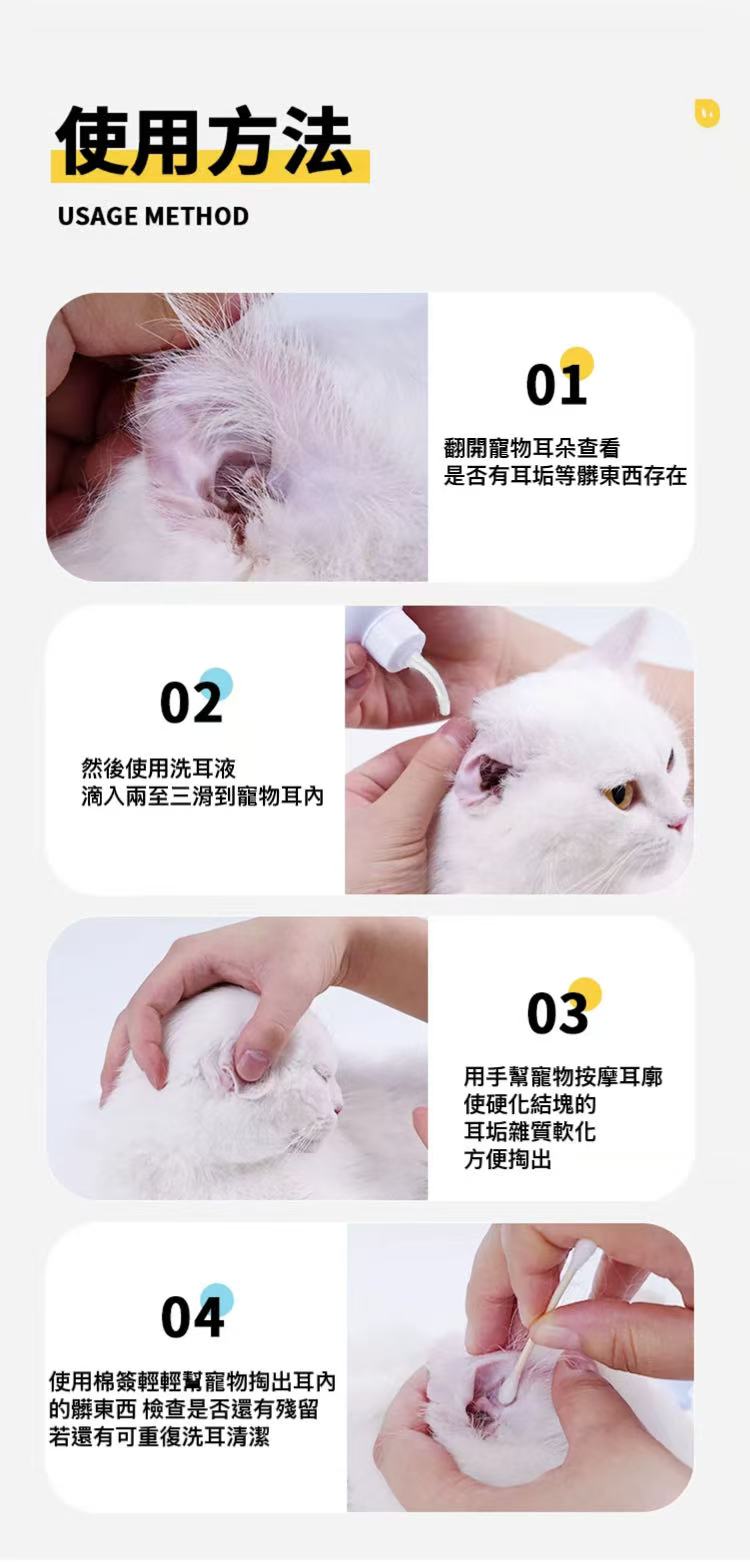 使用方法
USAGE METHOD

01
翻開寵物耳朵查看
是否有耳垢等髒東西存在

02
然後使用洗耳液
滴入兩至三滑到寵物耳內

03
用手幫寵物按摩耳廓
使硬化結塊的
耳垢雜質軟化
方便掏出

04
使用棉簽輕輕幫寵物掏出耳內
的髒東西 檢查是否還有殘留
若還有可重復洗耳清潔