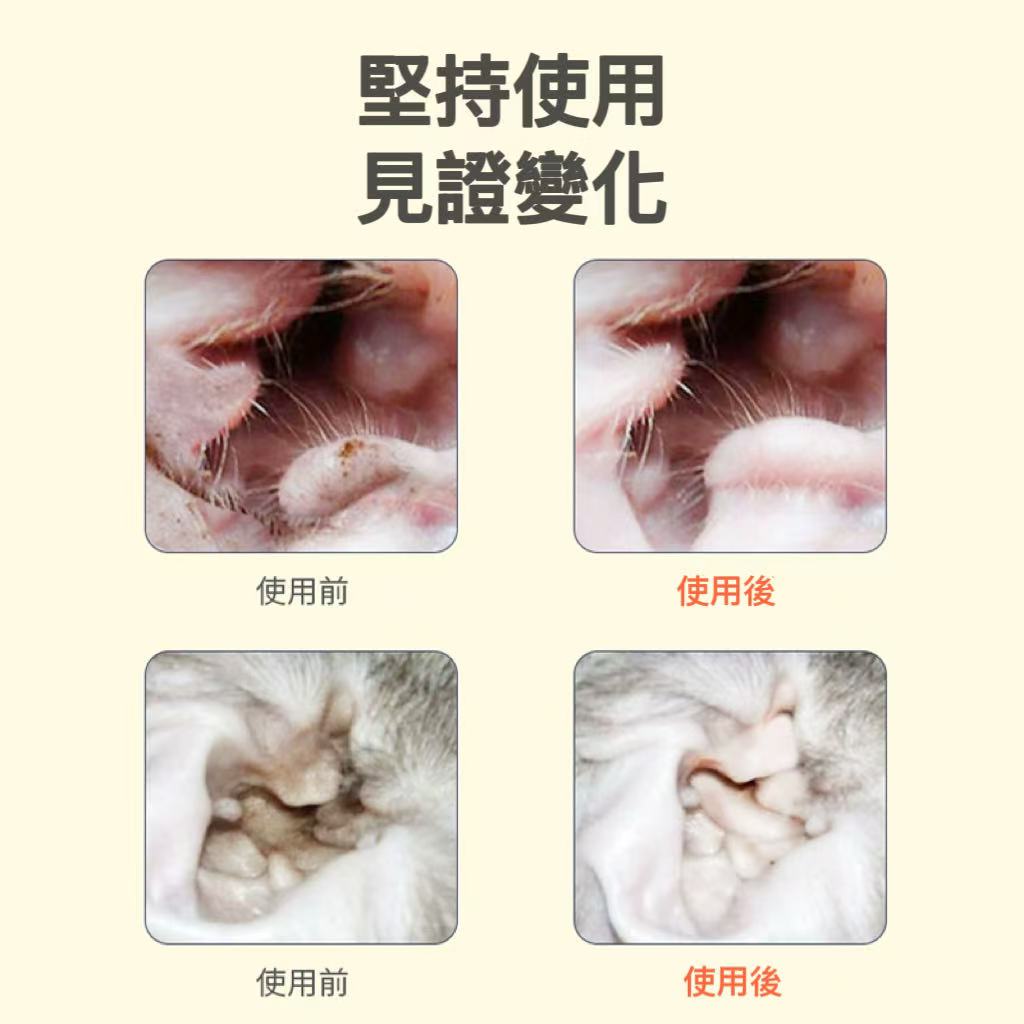 堅持使用
見證變化

使用前

使用後

使用前

使用後